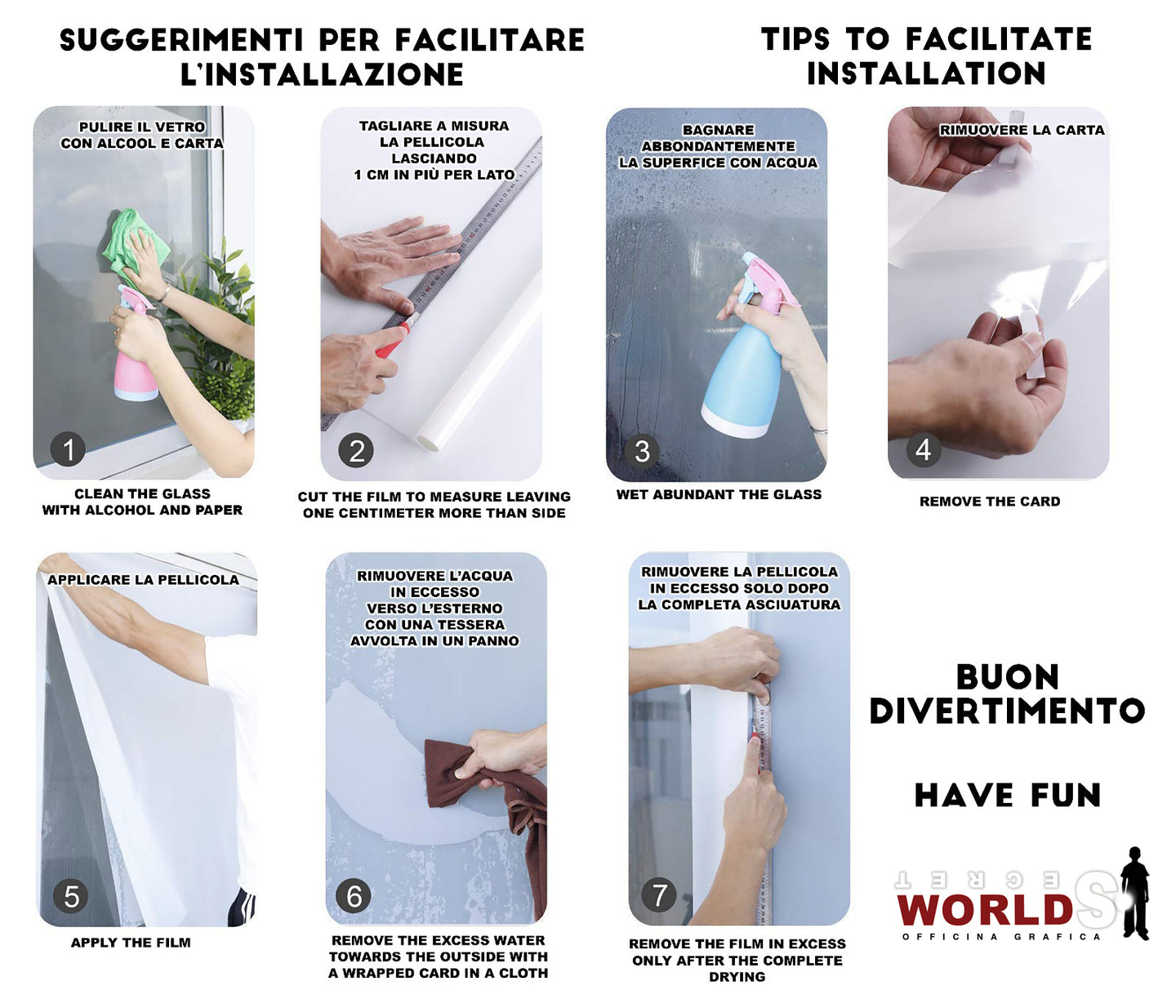 SUGGERIMENTI PER FACILITARE L'INSTALLAZIONE

TIPS TO FACILITATE INSTALLATION

PULIRE IL VETRO CON ALCOOL E CARTA

1

CLEAN THE GLASS WITH ALCOHOL AND PAPER

TAGLIARE A MISURA LA PELLICOLA LASCIANDO 1 CM IN PIÙ PER LATO

2

CUT THE FILM TO MEASURE LEAVING ONE CENTIMETER MORE THAN SIDE

BAGNARE ABBONDANTEMENTE LA SUPERFICE CON ACQUA

3

WET ABUNDANT THE GLASS

RIMUOVERE LA CARTA

4

REMOVE THE CARD

APPLICARE LA PELLICOLA

5

APPLY THE FILM

RIMUOVERE L'ACQUA IN ECCESSO VERSO L'ESTERNO CON UNA TESSERA AVVOLTA IN UN PANNO

6

REMOVE THE EXCESS WATER TOWARDS THE OUTSIDE WITH A WRAPPED CARD IN A CLOTH

RIMUOVERE LA PELLICOLA IN ECCESSO SOLO DOPO LA COMPLETA ASCIUATURA

7

REMOVE THE FILM IN EXCESS ONLY AFTER THE COMPLETE DRYING

BUON DIVERTIMENTO

HAVE FUN

SECRET WORLDS
OFFICINA GRAFICA